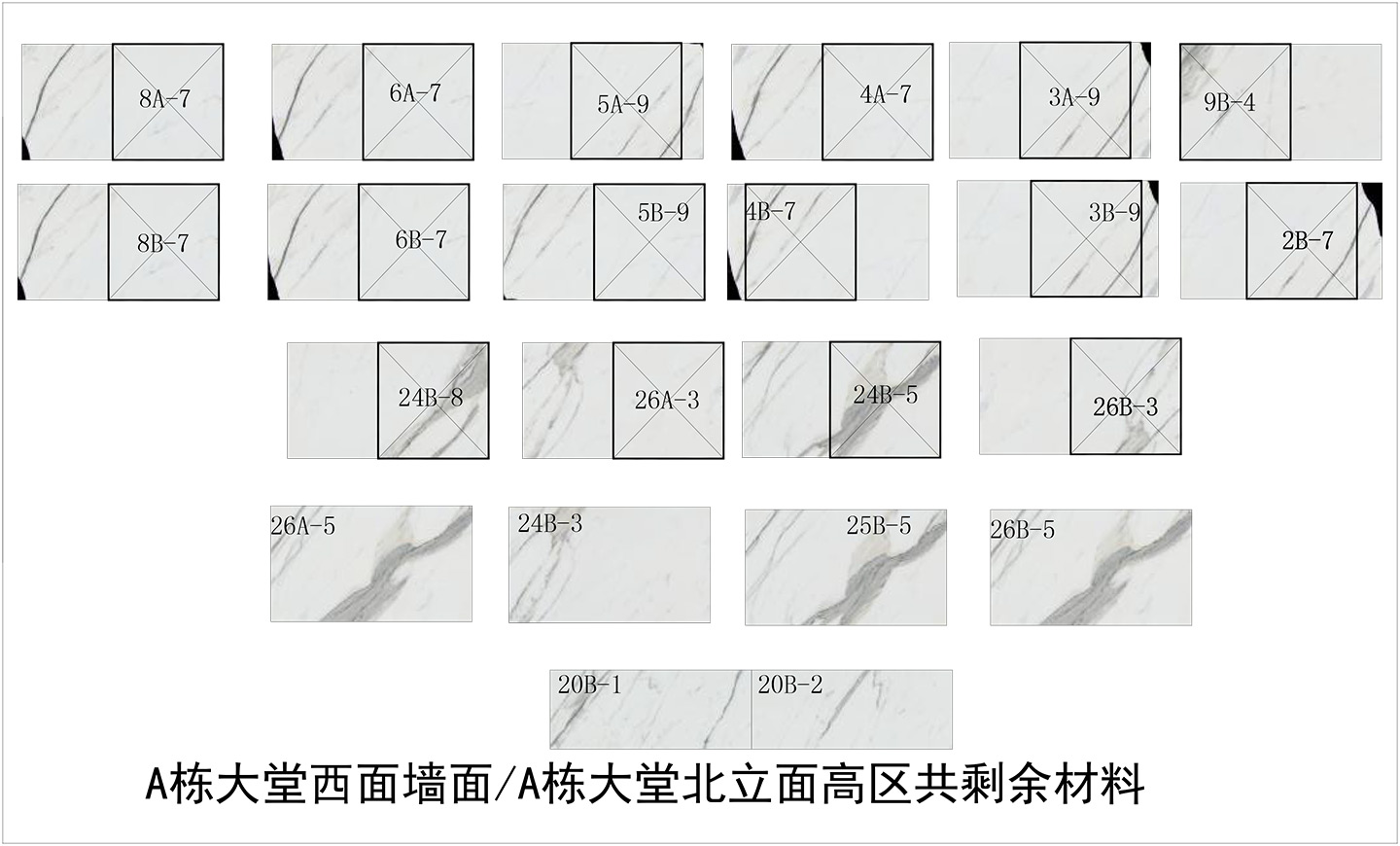 8A-7
6A-7
5A-9
4A-7
3A-9
9B-4

8B-7
6B-7
5B-9
4B-7
3B-9
2B-7

24B-8
26A-3
24B-5
26B-3

26A-5
24B-3
25B-5
26B-5

20B-1
20B-2

A栋大堂西面墙面/A栋大堂北立面高区共剩余材料